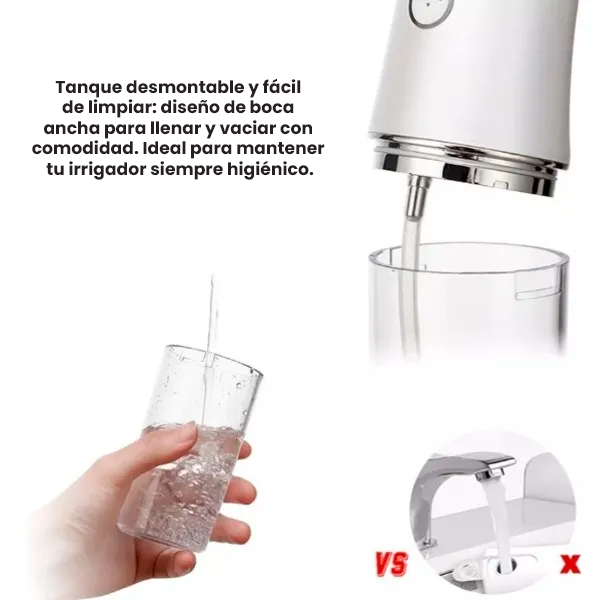 Tanque desmontable y fácil de limpiar: diseño de boca ancha para llenar y vaciar con comodidad. Ideal para mantener tu irrigador siempre higiénico.

VS

X